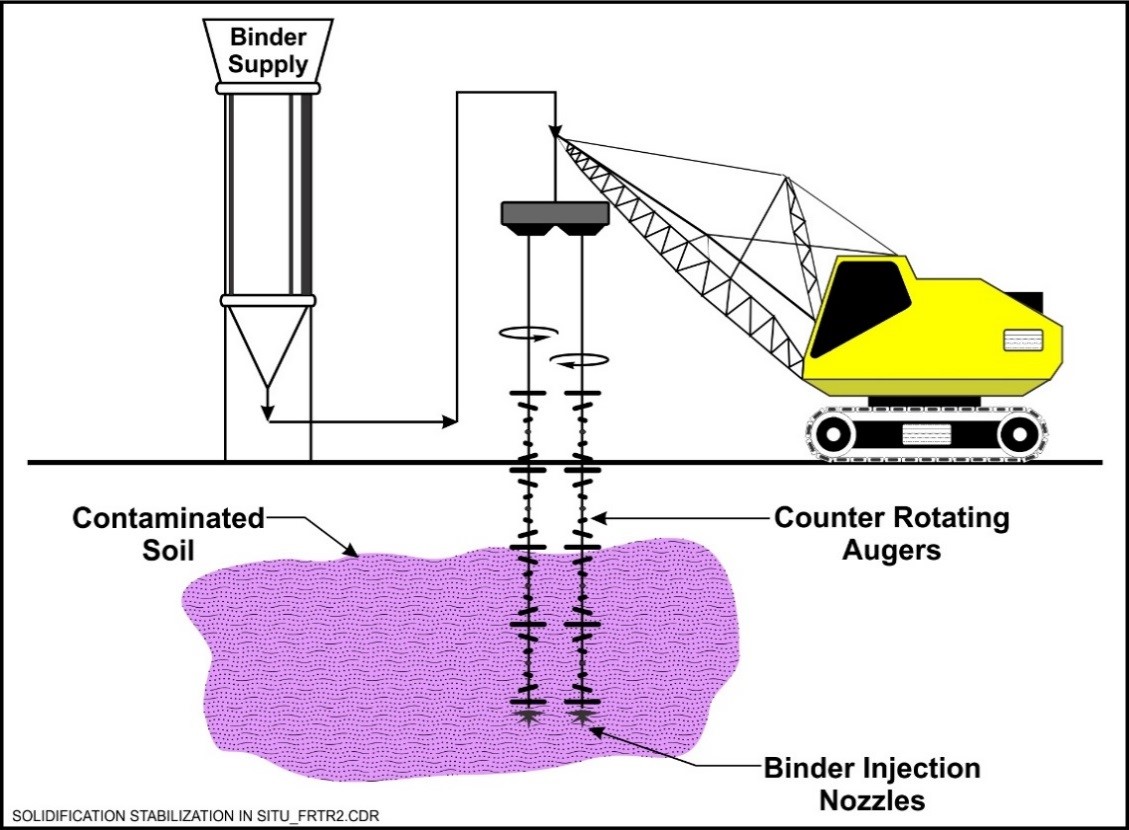 Binder Supply

Contaminated Soil

Counter Rotating Augers

Binder Injection Nozzles

SOLIDIFICATION STABILIZATION IN SITU_FRTR2.CDR